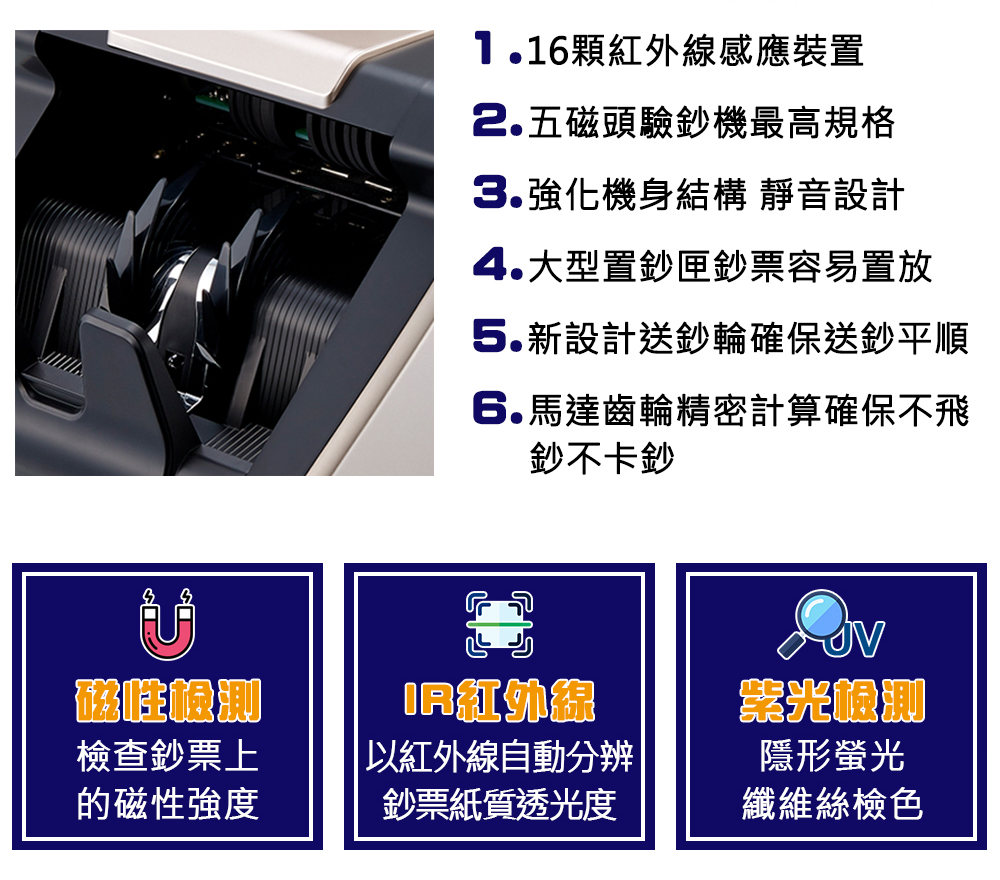 1. 16顆紅外線感應裝置

2. 五磁頭驗鈔機最高規格

3. 強化機身結構 靜音設計

4. 大型置鈔匣鈔票容易置放

5. 新設計送鈔輪確保送鈔平順

6. 馬達齒輪精密計算確保不飛鈔不卡鈔

磁性檢測
檢查鈔票上的磁性強度

IR紅外線
以紅外線自動分辨鈔票紙質透光度

UV
紫光檢測
隱形螢光纖維絲檢色